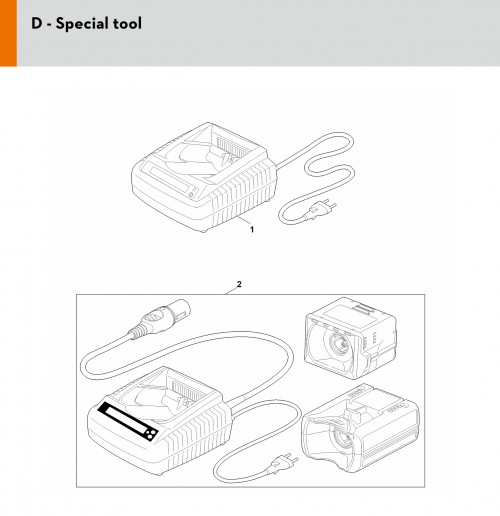 D - Special tool

1

2